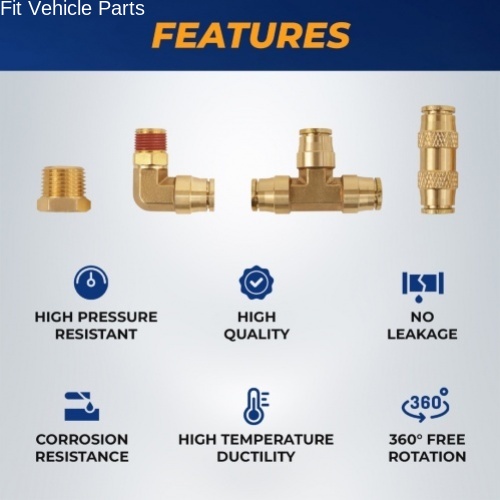 Fit Vehicle Parts

FEATURES

HIGH PRESSURE RESISTANT

HIGH QUALITY

NO LEAKAGE

CORROSION RESISTANCE

HIGH TEMPERATURE DUCTILITY

360°

360° FREE ROTATION